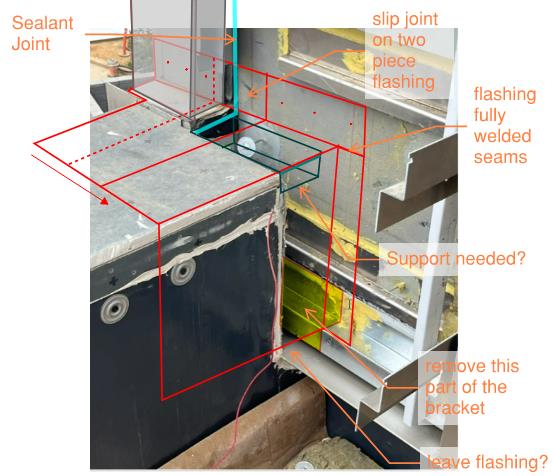 Sealant Joint

slip joint on two piece flashing

flashing fully welded seams

Support needed?

remove this part of the bracket

leave flashing?